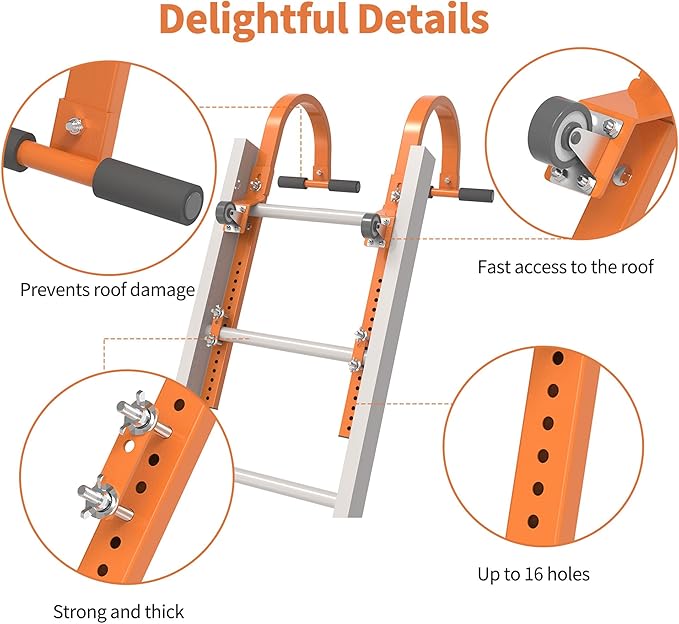 Delightful Details

Prevents roof damage

Fast access to the roof

Strong and thick

Up to 16 holes