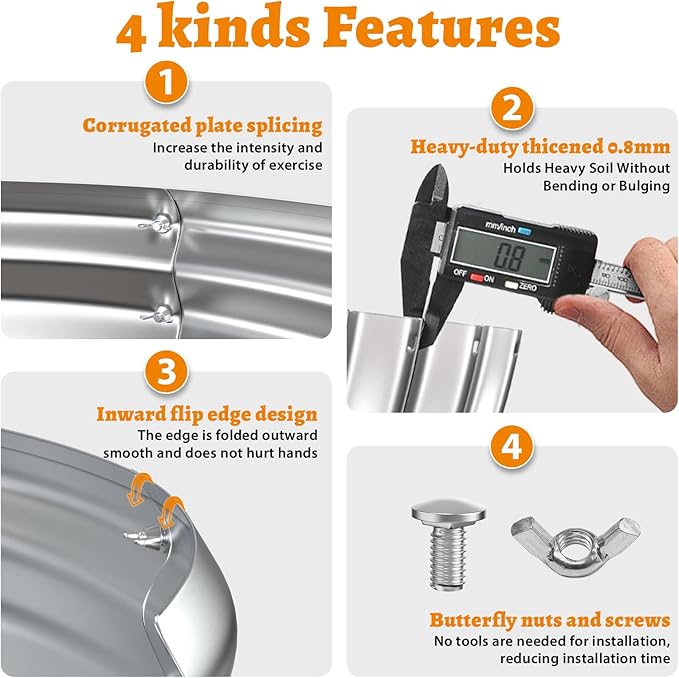 4 kinds Features

1

Corrugated plate splicing

Increase the intensity and durability of exercise

2

Heavy-duty thicened 0.8mm

Holds Heavy Soil Without Bending or Bulging

mm/inch

0.8

OFF ON ZERO

3

Inward flip edge design

The edge is folded outward smooth and does not hurt hands

4

Butterfly nuts and screws

No tools are needed for installation, reducing installation time