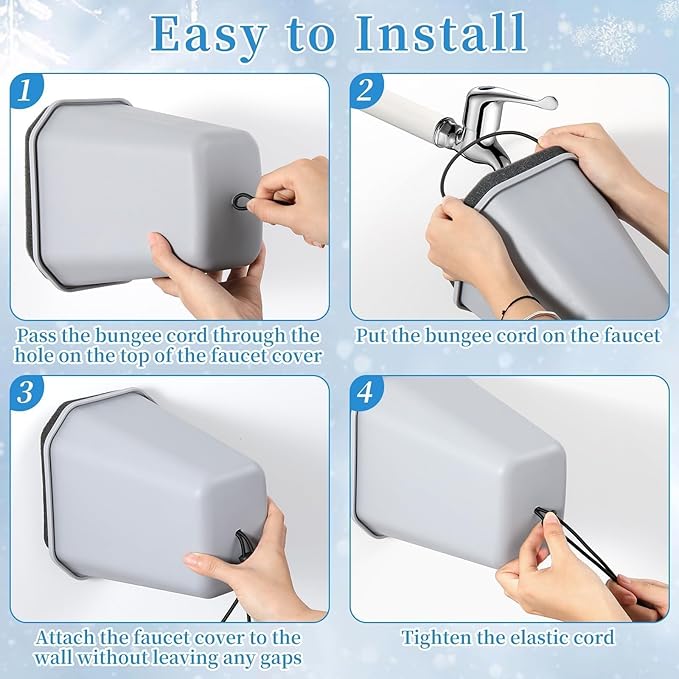 Easy to Install

1

Pass the bungee cord through the hole on the top of the faucet cover

2

Put the bungee cord on the faucet

3

Attach the faucet cover to the wall without leaving any gaps

4

Tighten the elastic cord