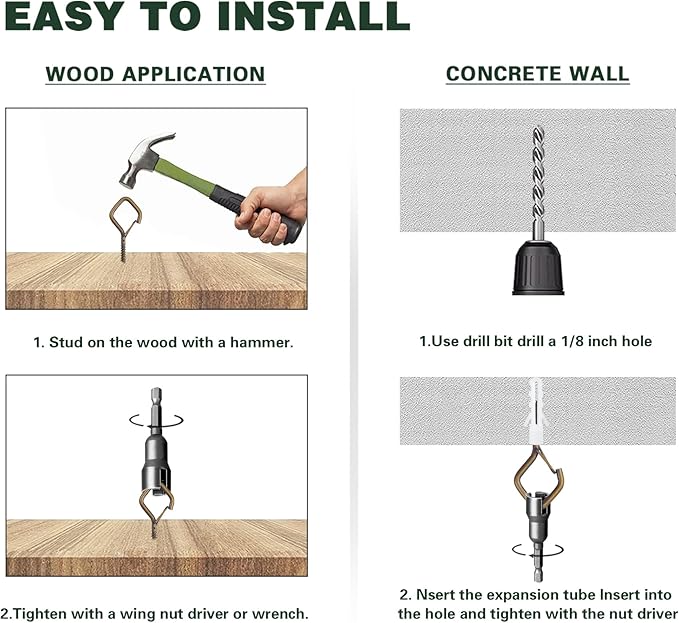 EASY TO INSTALL

WOOD APPLICATION

1. Stud on the wood with a hammer.

2.Tighten with a wing nut driver or wrench.

CONCRETE WALL

1.Use drill bit drill a 1/8 inch hole

2. Nsert the expansion tube Insert into the hole and tighten with the nut driver