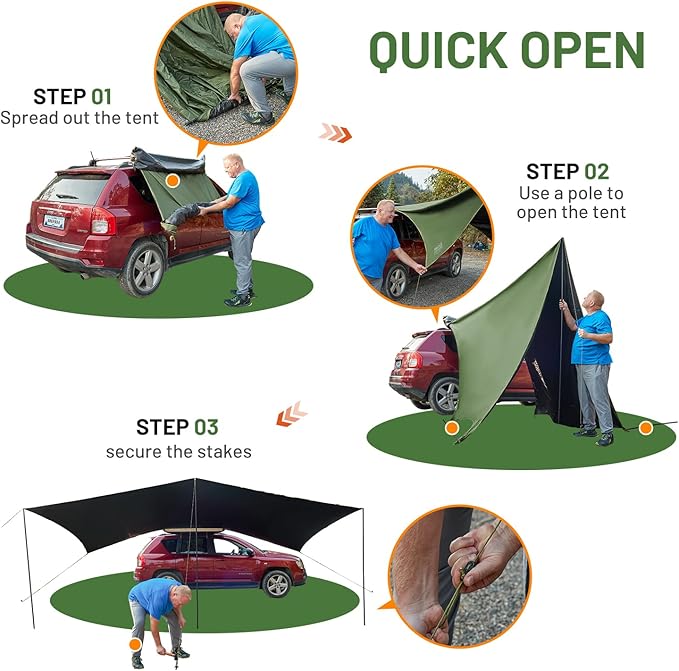 QUICK OPEN

STEP 01
Spread out the tent

STEP 02
Use a pole to open the tent

STEP 03
secure the stakes