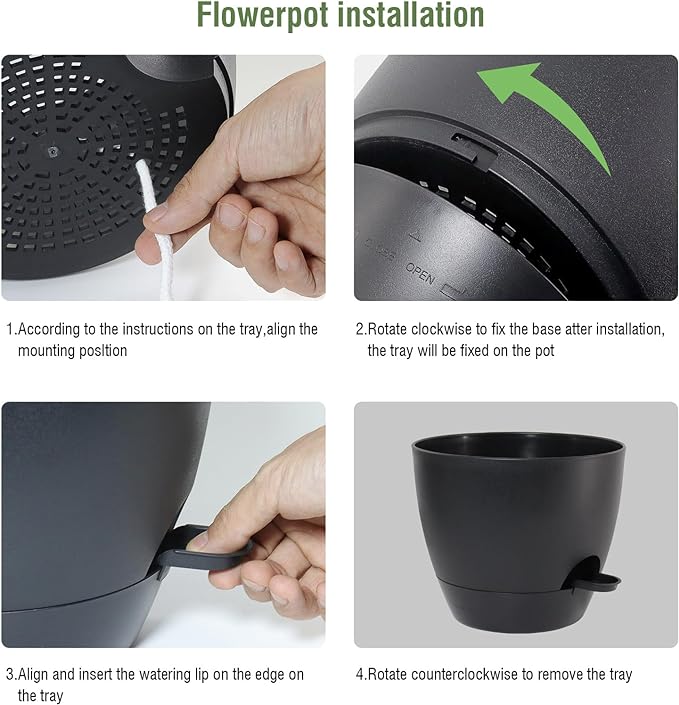 Flowerpot installation

CLOSE OPEN

1.According to the instructions on the tray,align the mounting posltion

2.Rotate clockwise to fix the base atter installation, the tray will be fixed on the pot

3.Align and insert the watering lip on the edge on the tray

4.Rotate counterclockwise to remove the tray