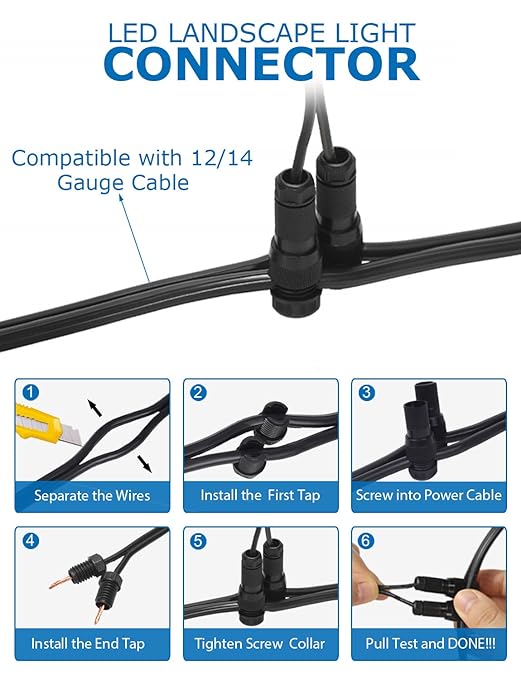 LED LANDSCAPE LIGHT
CONNECTOR

Compatible with 12/14 Gauge Cable

1
Separate the Wires

2
Install the First Tap

3
Screw into Power Cable

4
Install the End Tap

5
Tighten Screw Collar

6
Pull Test and DONE!!!