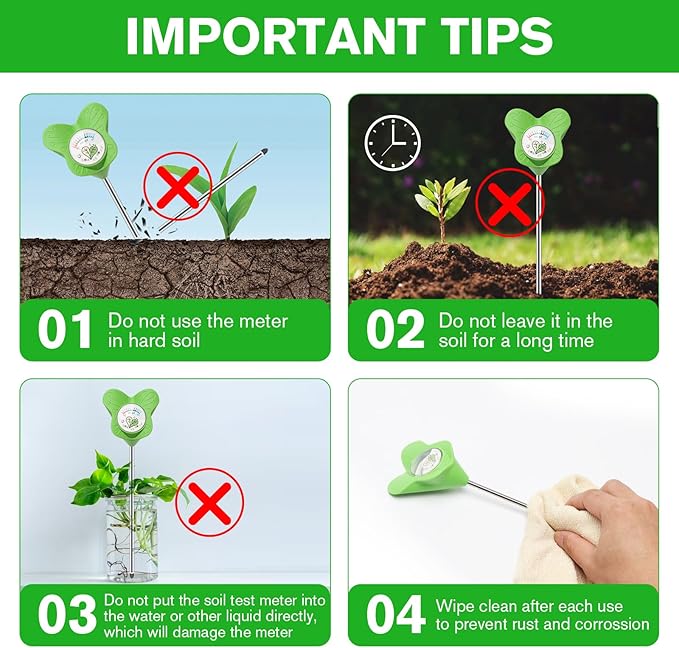 IMPORTANT TIPS

01 Do not use the meter in hard soil

02 Do not leave it in the soil for a long time

03 Do not put the soil test meter into the water or other liquid directly, which will damage the meter

04 Wipe clean after each use to prevent rust and corrossion