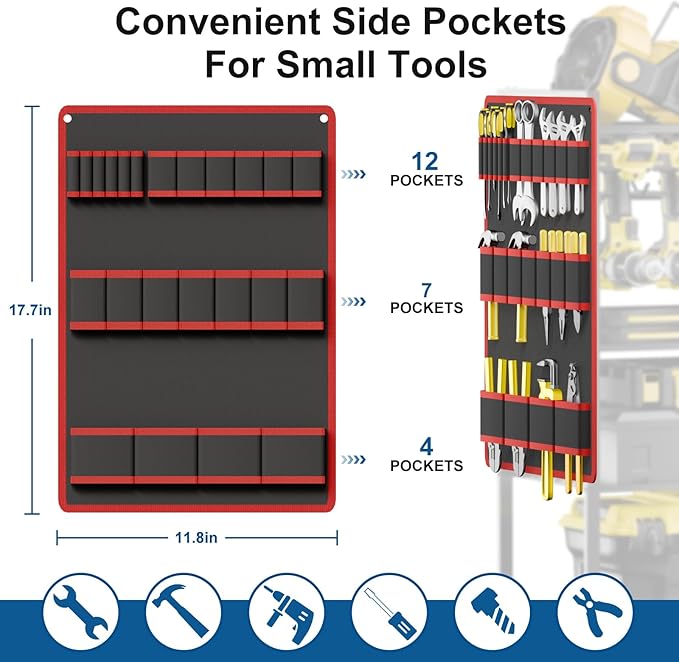 Convenient Side Pockets For Small Tools

17.7in

11.8in

12 POCKETS

7 POCKETS

4 POCKETS