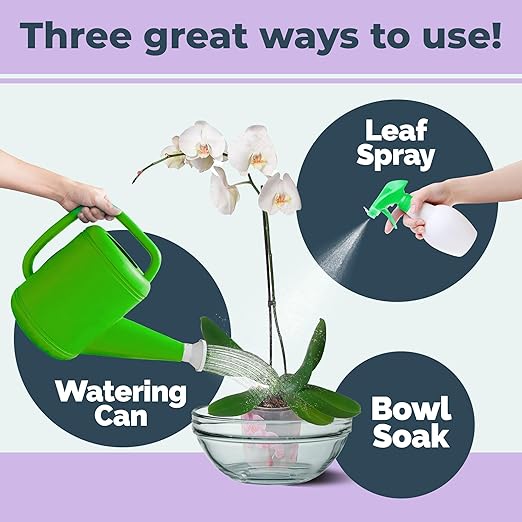 Three great ways to use!

Leaf Spray

Watering Can

Bowl Soak