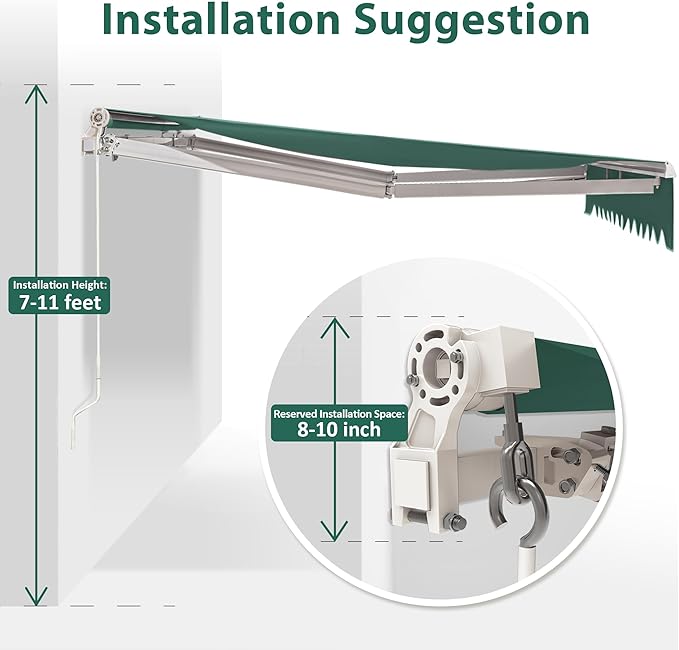 Installation Suggestion

Installation Height:
7-11 feet

Reserved Installation Space:
8-10 inch