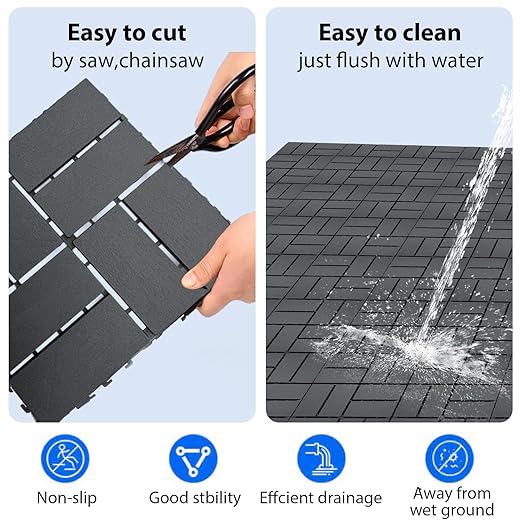 Easy to cut
by saw,chainsaw

Easy to clean
just flush with water

Non-slip

Good stbility

Effcient drainage

Away from
wet ground