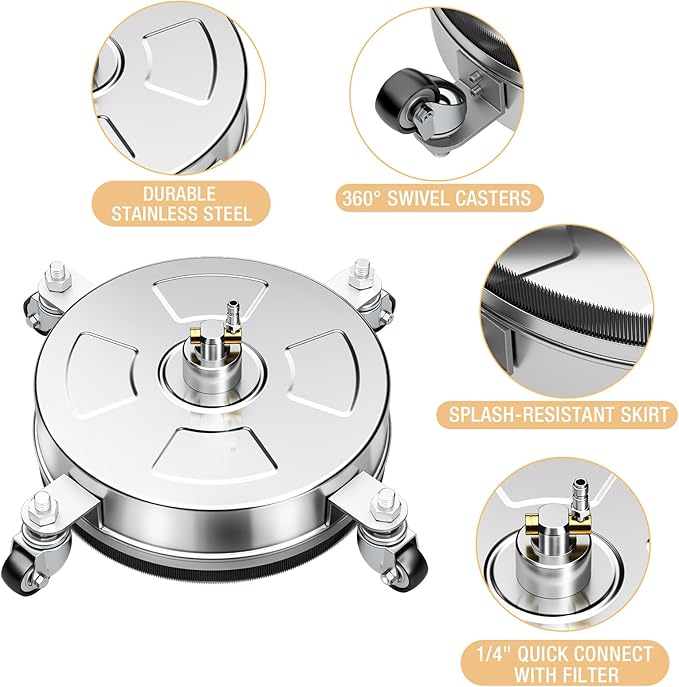 DURABLE STAINLESS STEEL

360° SWIVEL CASTERS

SPLASH-RESISTANT SKIRT

1/4" QUICK CONNECT WITH FILTER