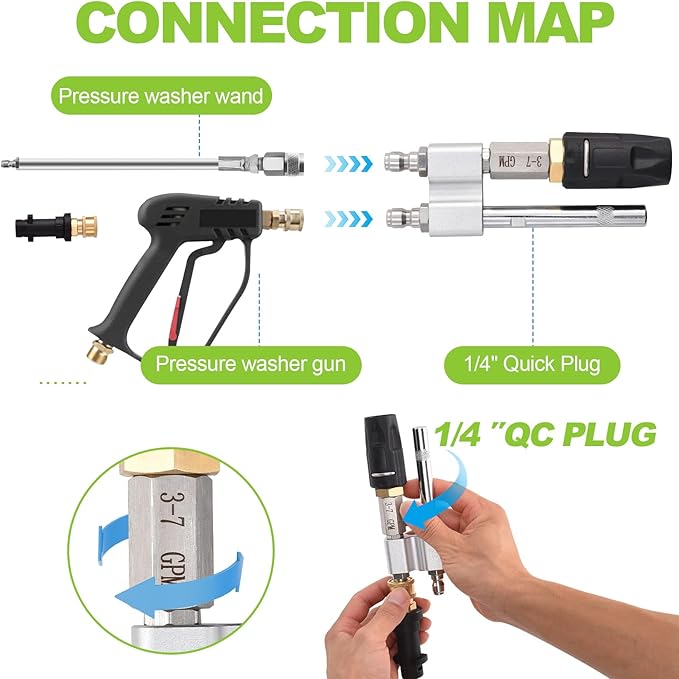 CONNECTION MAP

Pressure washer wand

3-7 GPM

Pressure washer gun

1/4" Quick Plug

1/4 "QC PLUG

3-7 GPM

3-7 GPM