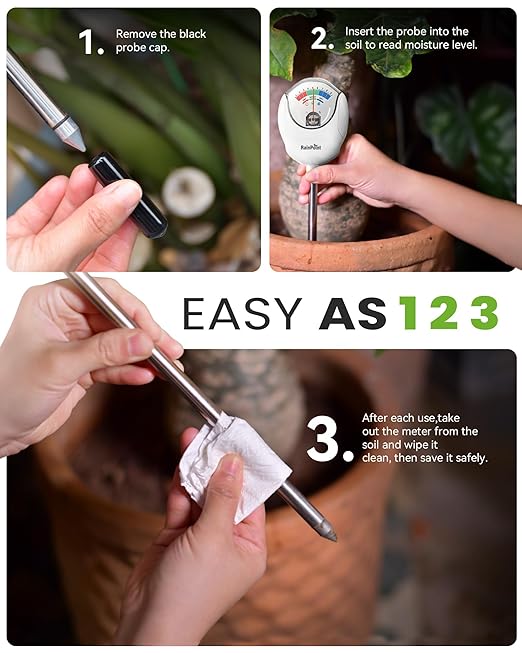 1. Remove the black probe cap.

2. Insert the probe into the soil to read moisture level.

RainPoint

EASY AS 1 2 3

3. After each use,take out the meter from the soil and wipe it clean, then save it safely.