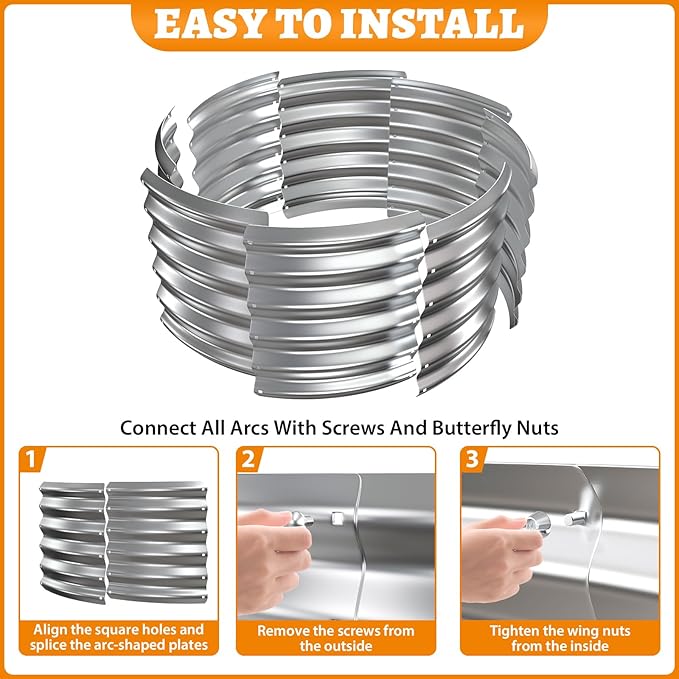 EASY TO INSTALL

Connect All Arcs With Screws And Butterfly Nuts

1

Align the square holes and splice the arc-shaped plates

2

Remove the screws from the outside

3

Tighten the wing nuts from the inside