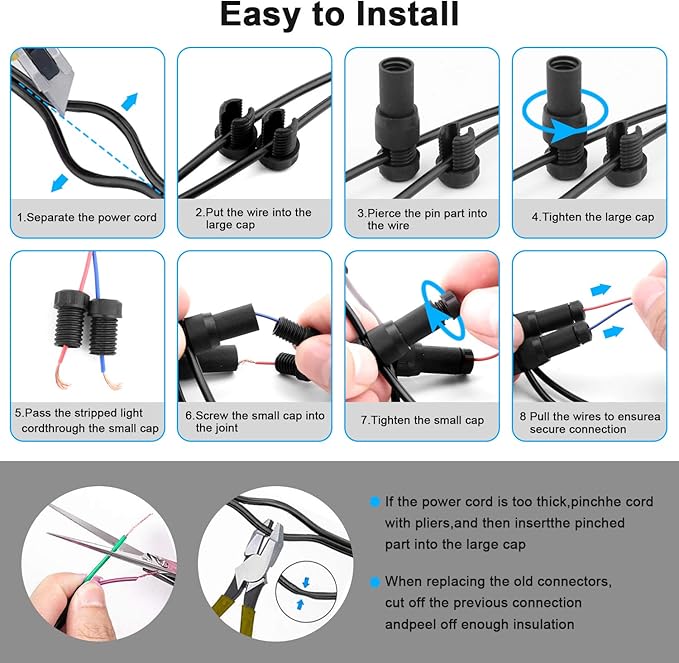 Easy to Install

1.Separate the power cord

2.Put the wire into the large cap

3.Pierce the pin part into the wire

4.Tighten the large cap

5.Pass the stripped light cordthrough the small cap

6.Screw the small cap into the joint

7.Tighten the small cap

8 Pull the wires to ensurea secure connection

If the power cord is too thick,pinchhe cord with pliers,and then insertthe pinched part into the large cap

When replacing the old connectors, cut off the previous connection andpeel off enough insulation