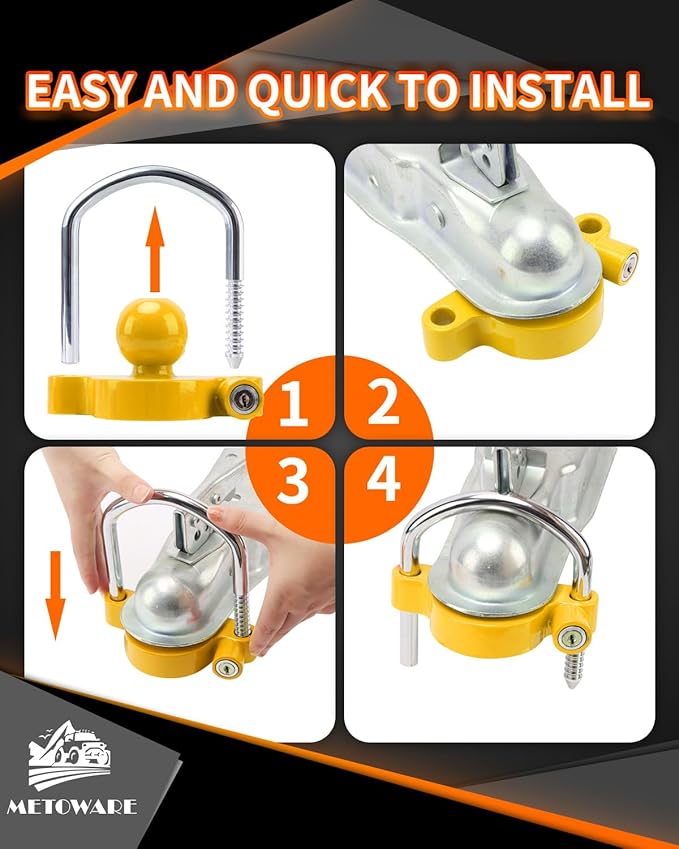 EASY AND QUICK TO INSTALL

1

2

3

4

METOWARE