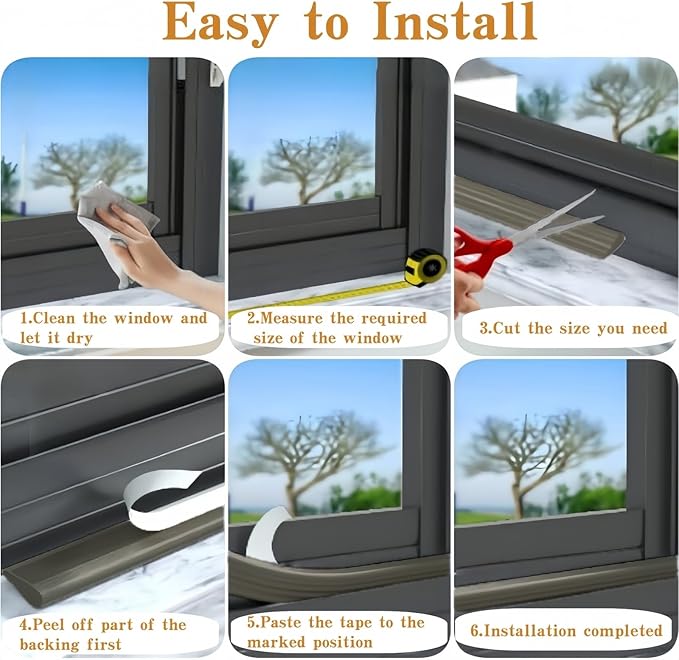 Easy to Install

1.Clean the window and let it dry

2.Measure the required size of the window

3.Cut the size you need

4.Peel off part of the backing first

5.Paste the tape to the marked position

6.Installation completed