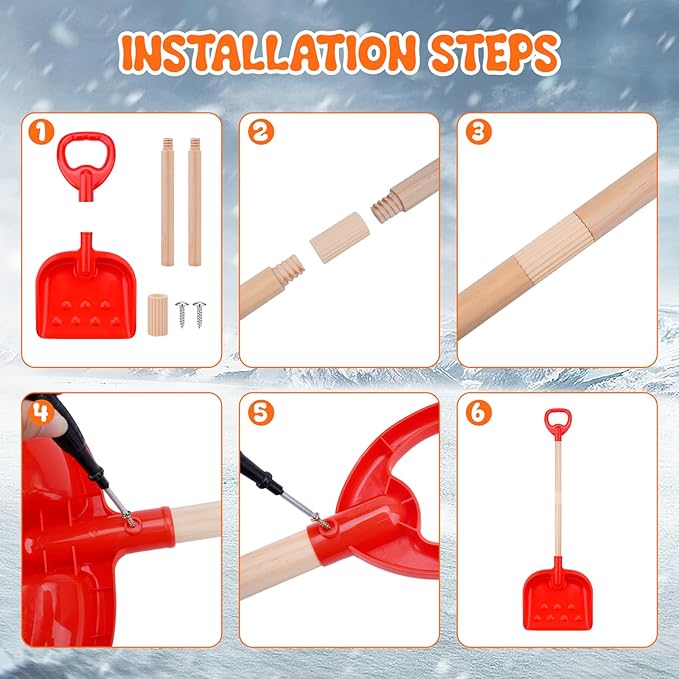 INSTALLATION STEPS

1

2

3

4

5

6