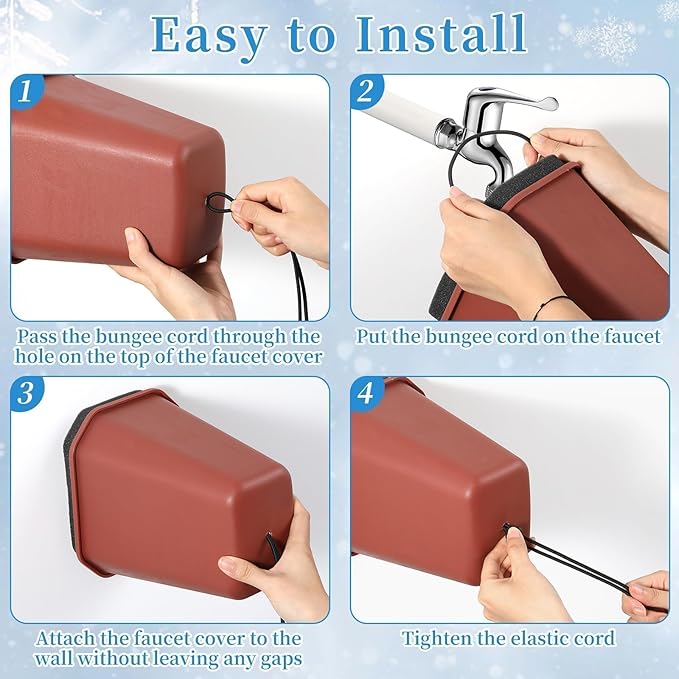 Easy to Install

1

Pass the bungee cord through the hole on the top of the faucet cover

2

Put the bungee cord on the faucet

3

Attach the faucet cover to the wall without leaving any gaps

4

Tighten the elastic cord