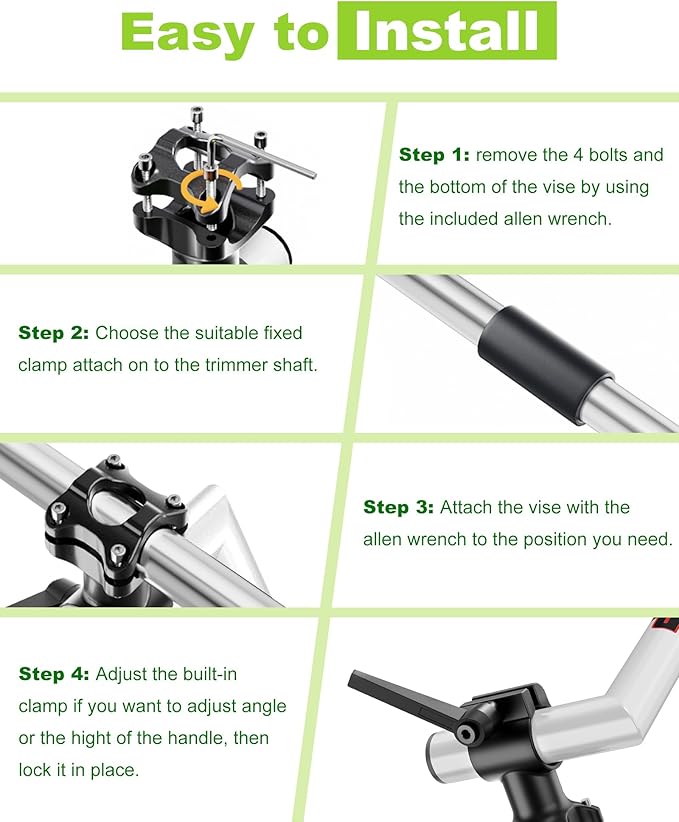 Easy to Install

Step 1: remove the 4 bolts and the bottom of the vise by using the included allen wrench.

Step 2: Choose the suitable fixed clamp attach on to the trimmer shaft.

Step 3: Attach the vise with the allen wrench to the position you need.

Step 4: Adjust the built-in clamp if you want to adjust angle or the hight of the handle, then lock it in place.