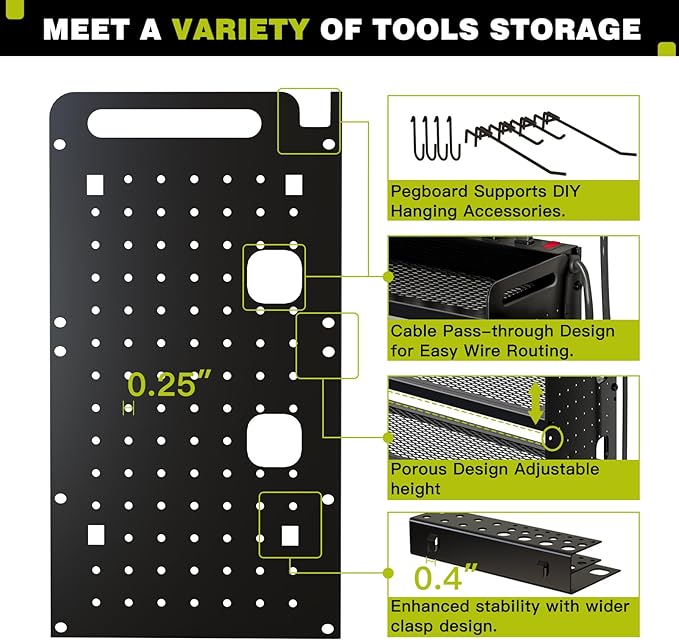 MEET A VARIETY OF TOOLS STORAGE

0.25"

Pegboard Supports DIY Hanging Accessories.

Cable Pass-through Design for Easy Wire Routing.

Porous Design Adjustable height

0.4"

Enhanced stability with wider clasp design.