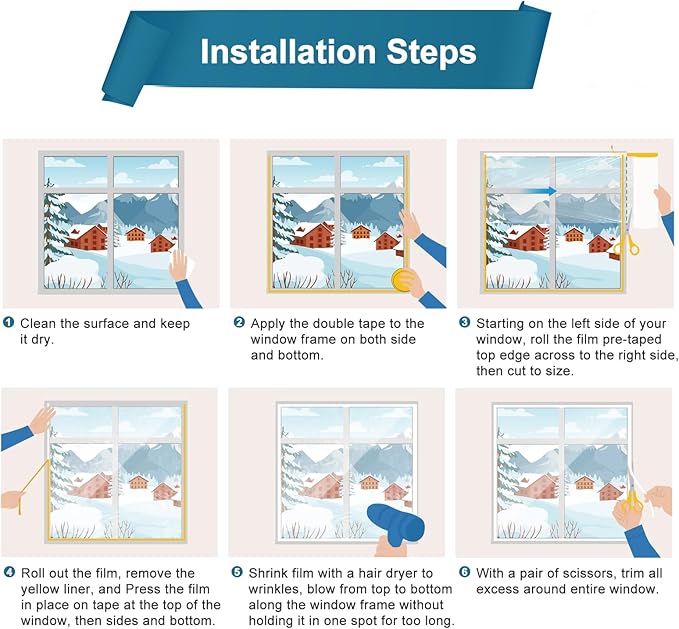 Installation Steps

❶ Clean the surface and keep it dry.

❷ Apply the double tape to the window frame on both side and bottom.

❸ Starting on the left side of your window, roll the film pre-taped top edge across to the right side, then cut to size.

❹ Roll out the film, remove the yellow liner, and Press the film in place on tape at the top of the window, then sides and bottom.

❺ Shrink film with a hair dryer to wrinkles, blow from top to bottom along the window frame without holding it in one spot for too long.

❻ With a pair of scissors, trim all excess around entire window.