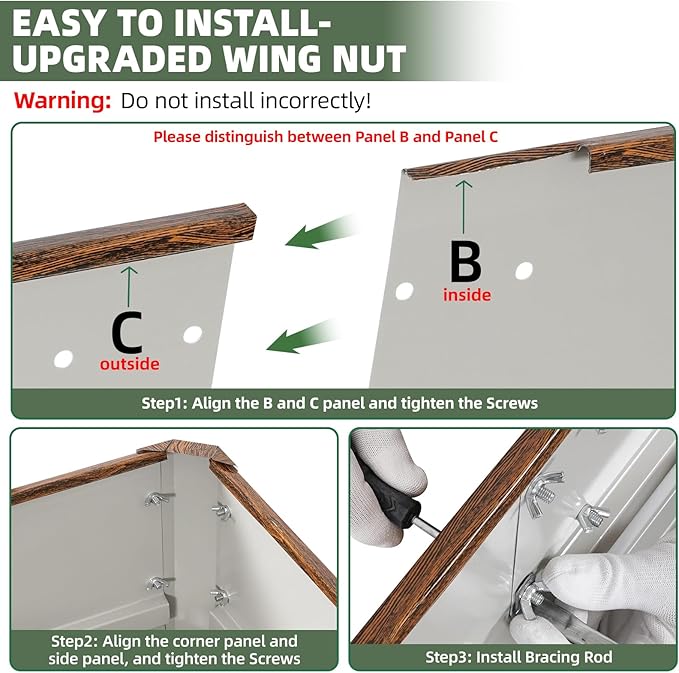 EASY TO INSTALL-
UPGRADED WING NUT

Warning: Do not install incorrectly!

Please distinguish between Panel B and Panel C

C
outside

B
inside

Step1: Align the B and C panel and tighten the Screws

Step2: Align the corner panel and side panel, and tighten the Screws

Step3: Install Bracing Rod