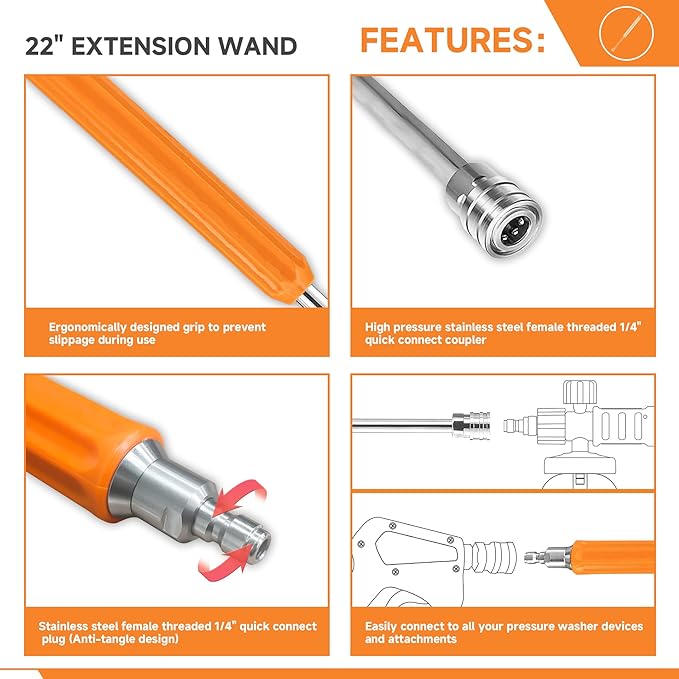 22" EXTENSION WAND

FEATURES:

Ergonomically designed grip to prevent slippage during use

High pressure stainless steel female threaded 1/4" quick connect coupler

Stainless steel female threaded 1/4" quick connect plug (Anti-tangle design)

Easily connect to all your pressure washer devices and attachments