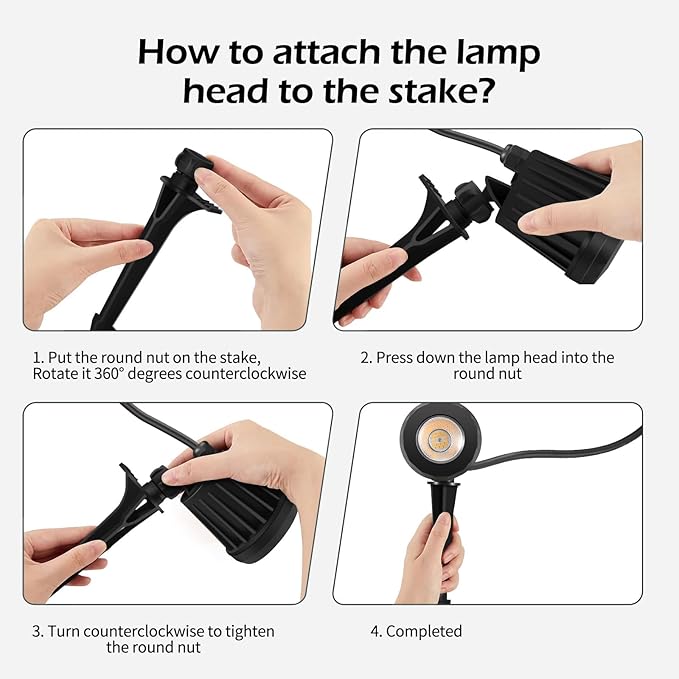 How to attach the lamp head to the stake?

1. Put the round nut on the stake, Rotate it 360° degrees counterclockwise

2. Press down the lamp head into the round nut

3. Turn counterclockwise to tighten the round nut

4. Completed