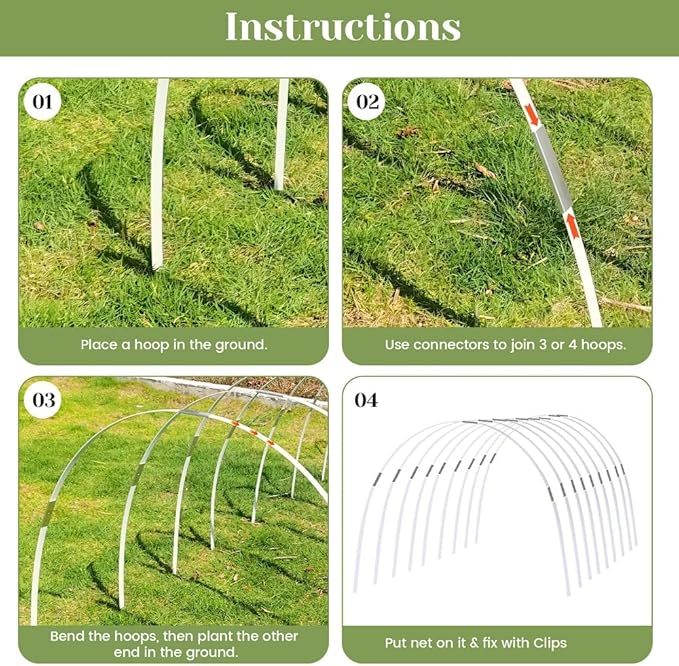 Instructions

01

Place a hoop in the ground.

02

Use connectors to join 3 or 4 hoops.

03

Bend the hoops, then plant the other end in the ground.

04

Put net on it & fix with Clips