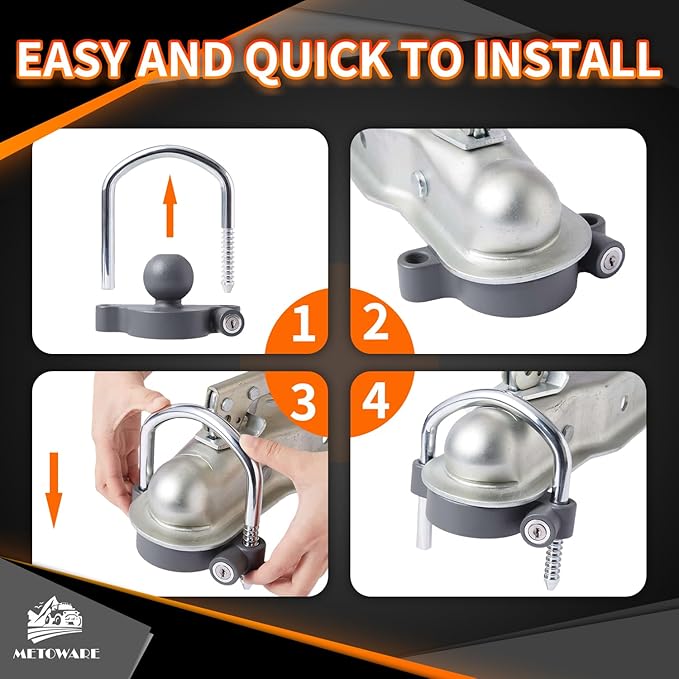 EASY AND QUICK TO INSTALL

1

2

3

4

METOWARE