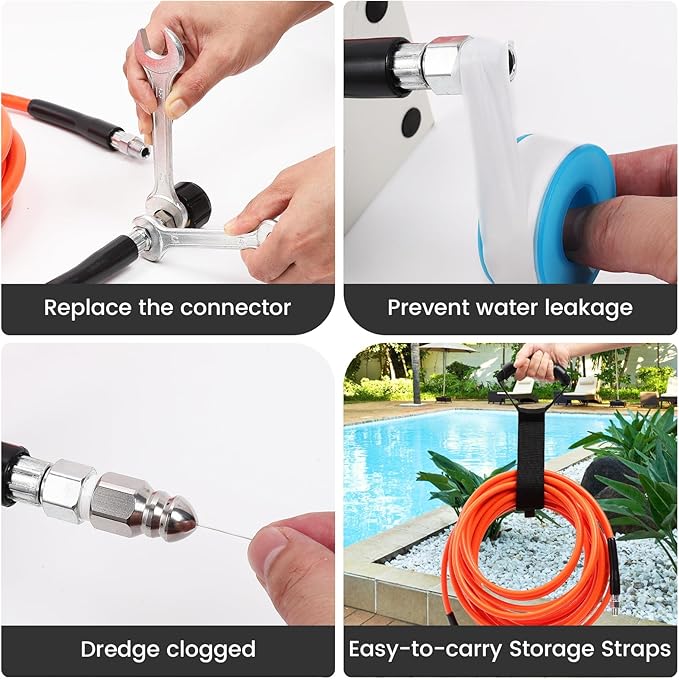 Replace the connector

Prevent water leakage

Dredge clogged

Easy-to-carry Storage Straps