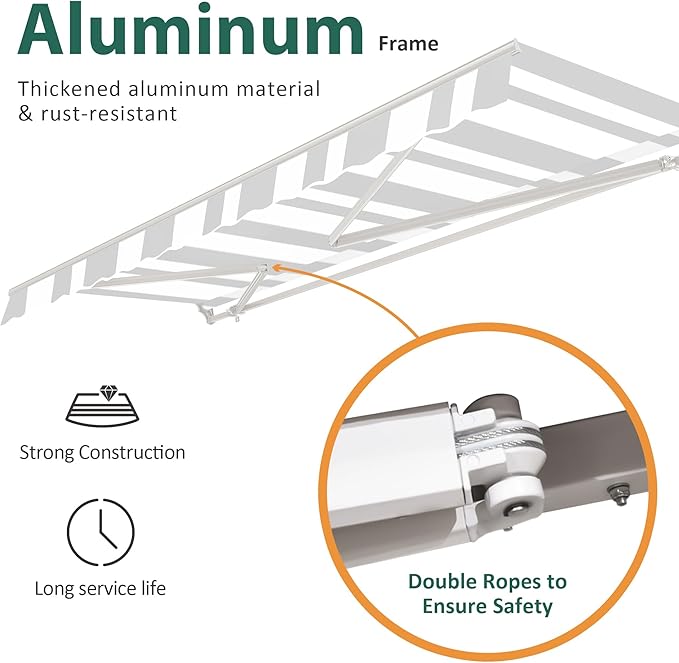 Aluminum Frame

Thickened aluminum material & rust-resistant

Strong Construction

Long service life

Double Ropes to Ensure Safety