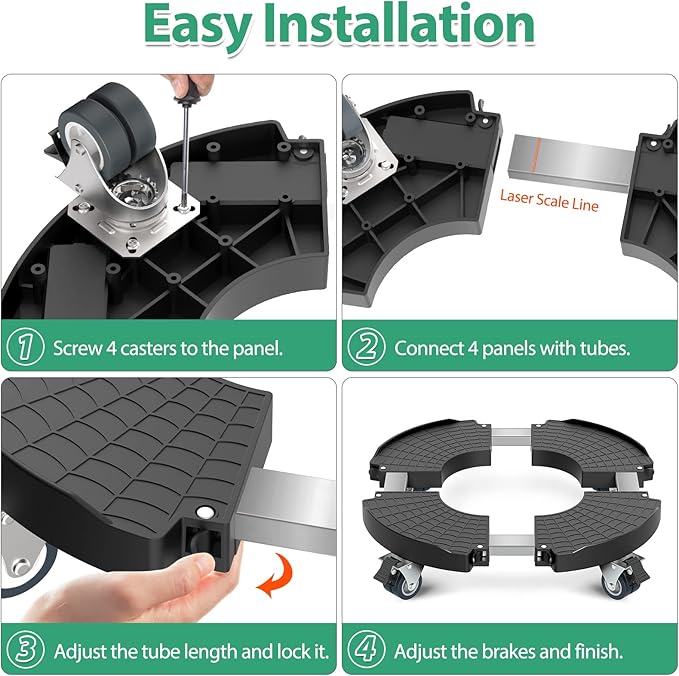 Easy Installation

Laser Scale Line

1 Screw 4 casters to the panel.

2 Connect 4 panels with tubes.

3 Adjust the tube length and lock it.

4 Adjust the brakes and finish.