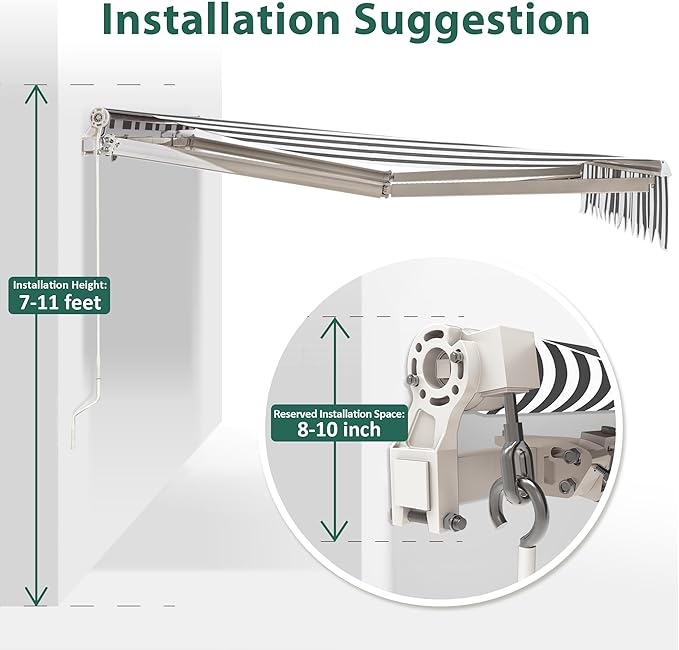 Installation Suggestion

Installation Height:
7-11 feet

Reserved Installation Space:
8-10 inch