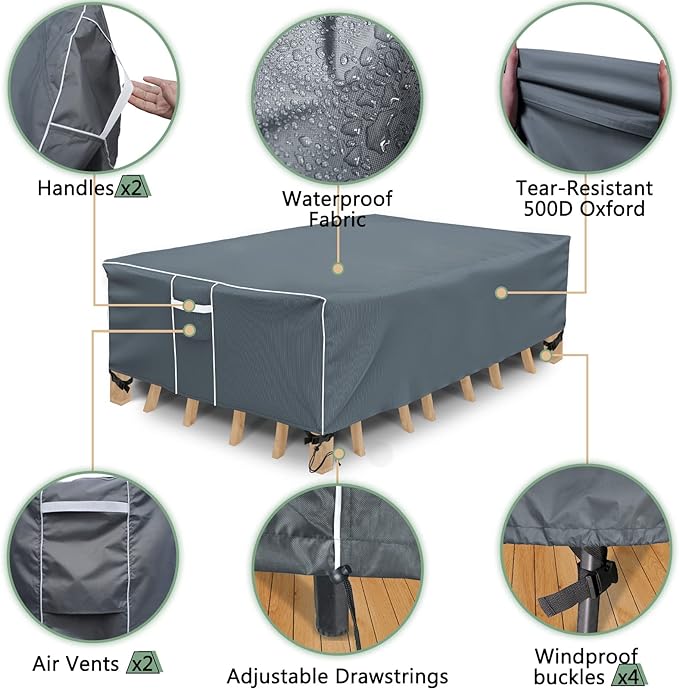 Handles x2

Waterproof Fabric

Tear-Resistant 500D Oxford

Air Vents x2

Adjustable Drawstrings

Windproof buckles x4