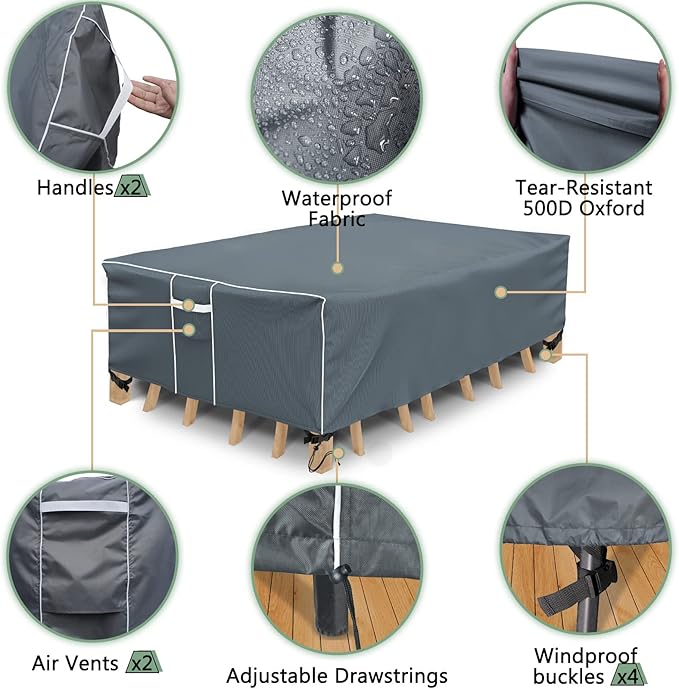 Handles x2

Waterproof Fabric

Tear-Resistant 500D Oxford

Air Vents x2

Adjustable Drawstrings

Windproof buckles x4