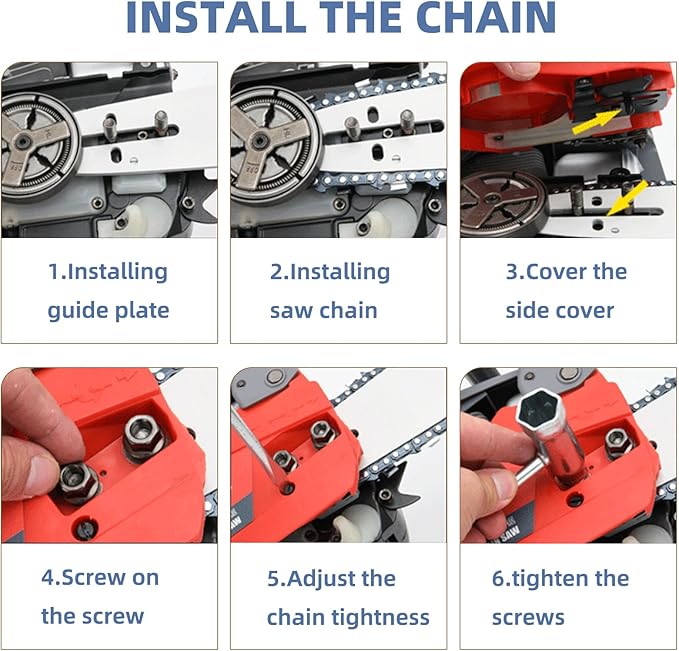 INSTALL THE CHAIN

1.Installing guide plate

2.Installing saw chain

3.Cover the side cover

4.Screw on the screw

5.Adjust the chain tightness

6.tighten the screws