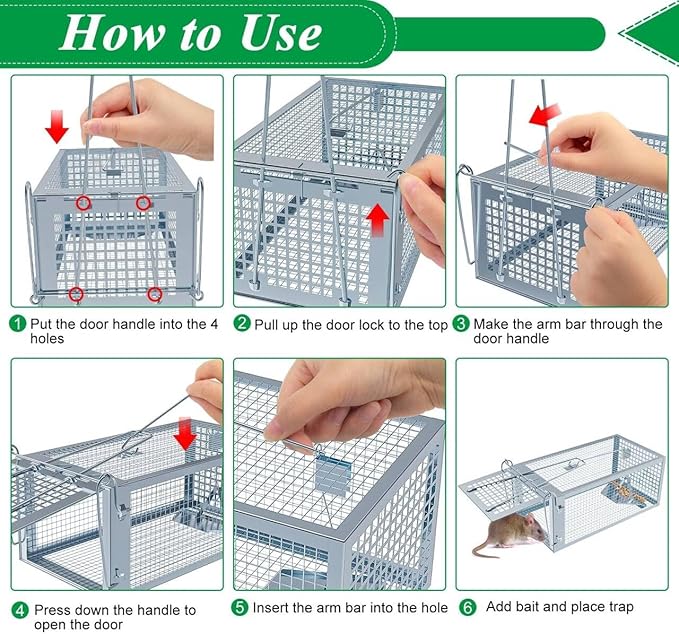 How to Use

1 Put the door handle into the 4 holes

2 Pull up the door lock to the top

3 Make the arm bar through the door handle

4 Press down the handle to open the door

5 Insert the arm bar into the hole

6 Add bait and place trap