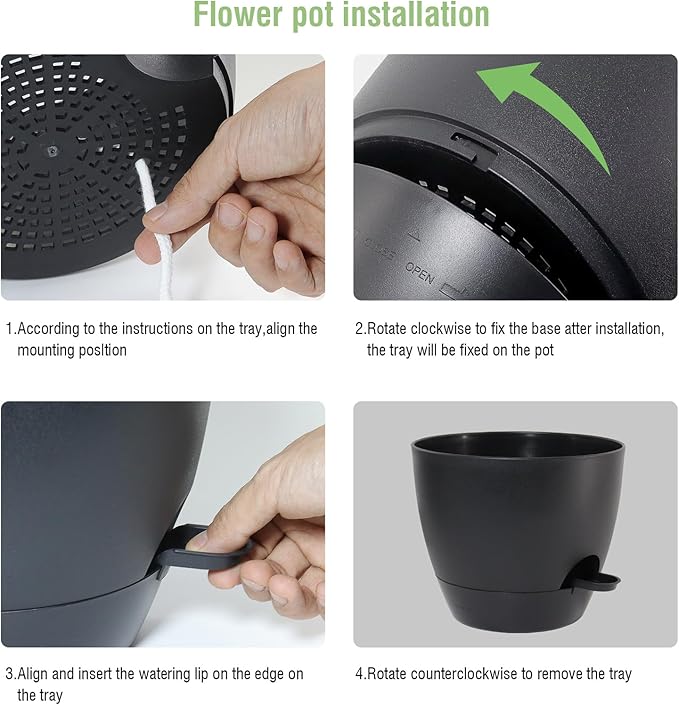 Flower pot installation

CLOSE OPEN

1.According to the instructions on the tray,align the mounting posltion

2.Rotate clockwise to fix the base atter installation, the tray will be fixed on the pot

3.Align and insert the watering lip on the edge on the tray

4.Rotate counterclockwise to remove the tray