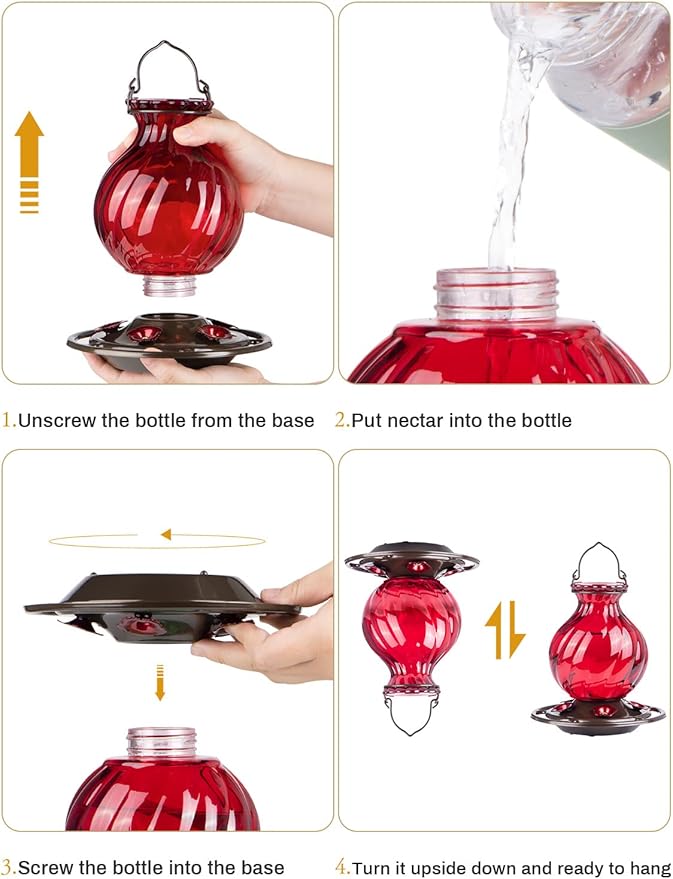 1.Unscrew the bottle from the base

2.Put nectar into the bottle

3.Screw the bottle into the base

4.Turn it upside down and ready to hang