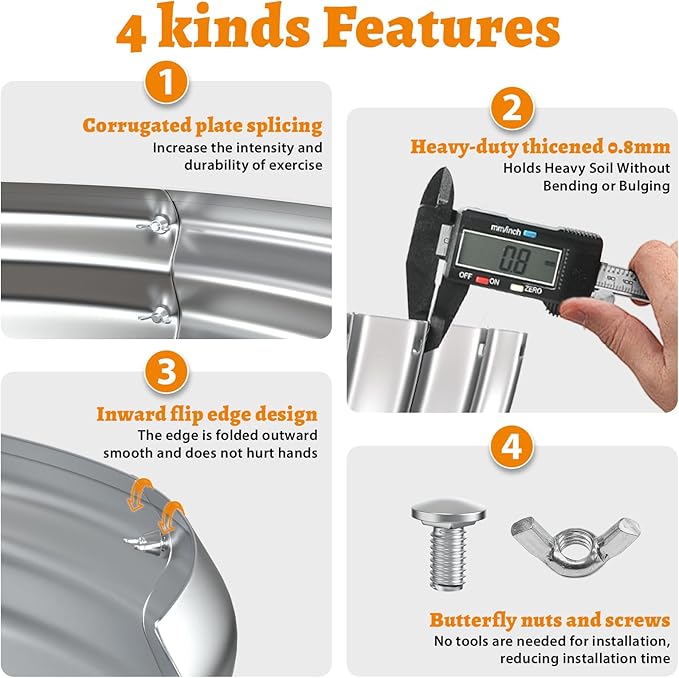 4 kinds Features

1

Corrugated plate splicing

Increase the intensity and durability of exercise

2

Heavy-duty thicened 0.8mm

Holds Heavy Soil Without Bending or Bulging

mm/inch

0.8

OFF ON ZERO

3

Inward flip edge design

The edge is folded outward smooth and does not hurt hands

4

Butterfly nuts and screws

No tools are needed for installation, reducing installation time