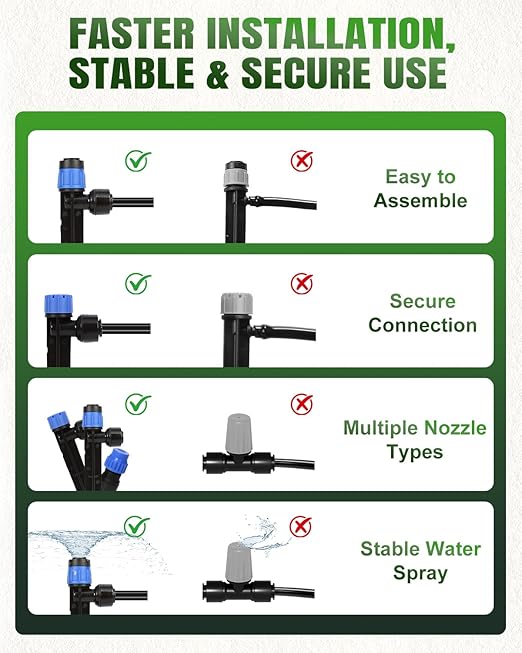 FASTER INSTALLATION, STABLE & SECURE USE

Easy to Assemble

Secure Connection

Multiple Nozzle Types

Stable Water Spray