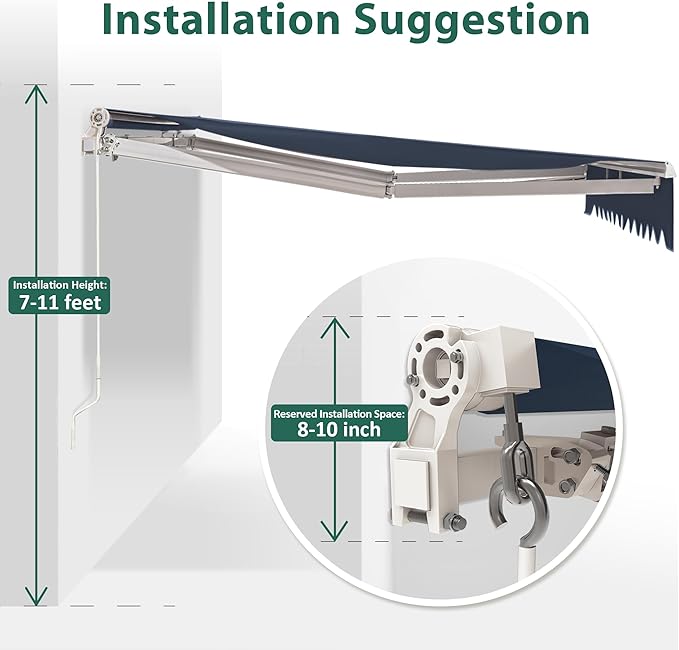 Installation Suggestion

Installation Height:
7-11 feet

Reserved Installation Space:
8-10 inch