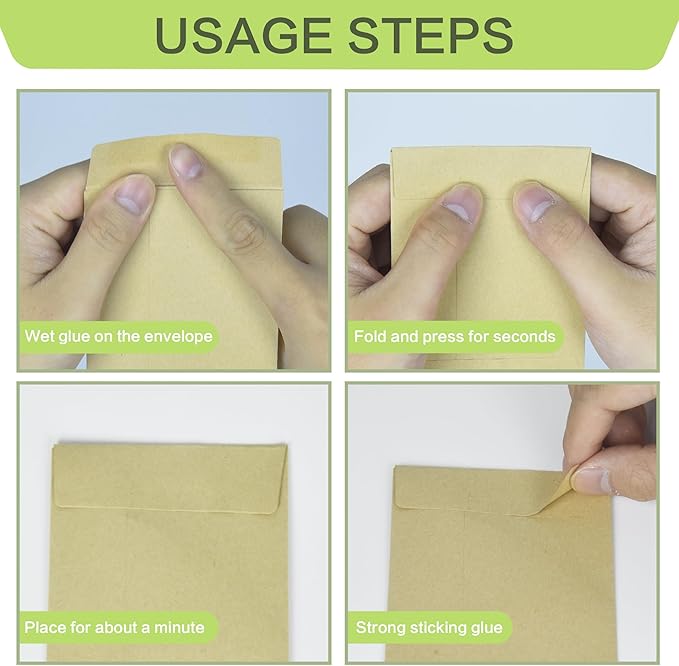 USAGE STEPS

Wet glue on the envelope

Fold and press for seconds

Place for about a minute

Strong sticking glue