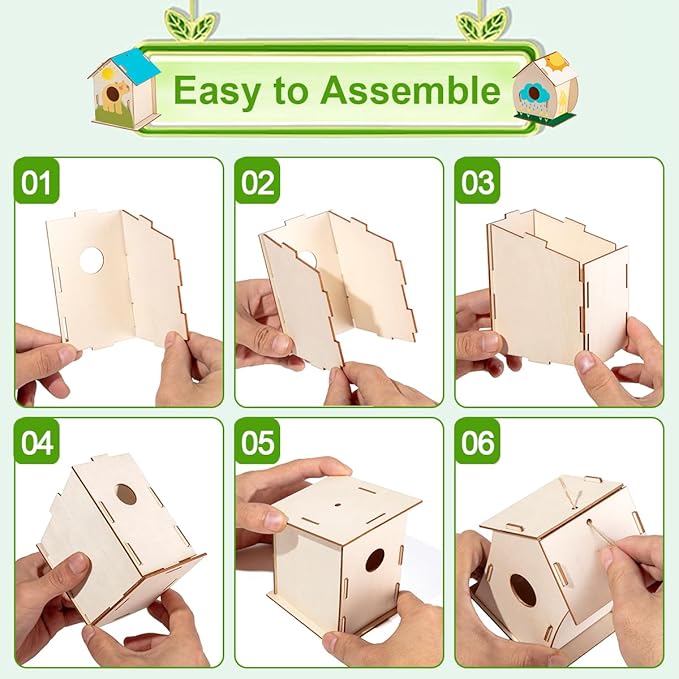 Easy to Assemble

01

02

03

04

05

06