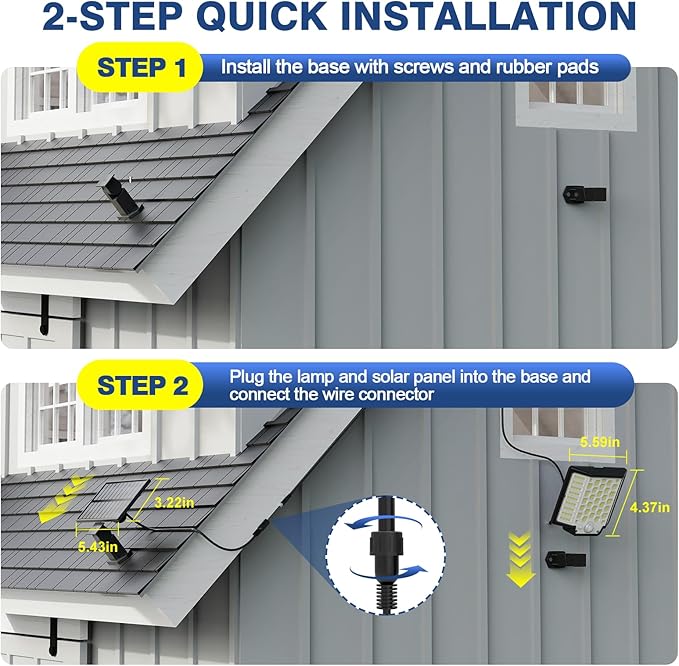 2-STEP QUICK INSTALLATION

STEP 1

Install the base with screws and rubber pads

STEP 2

Plug the lamp and solar panel into the base and connect the wire connector

3.22in

5.43in

5.59in

4.37in