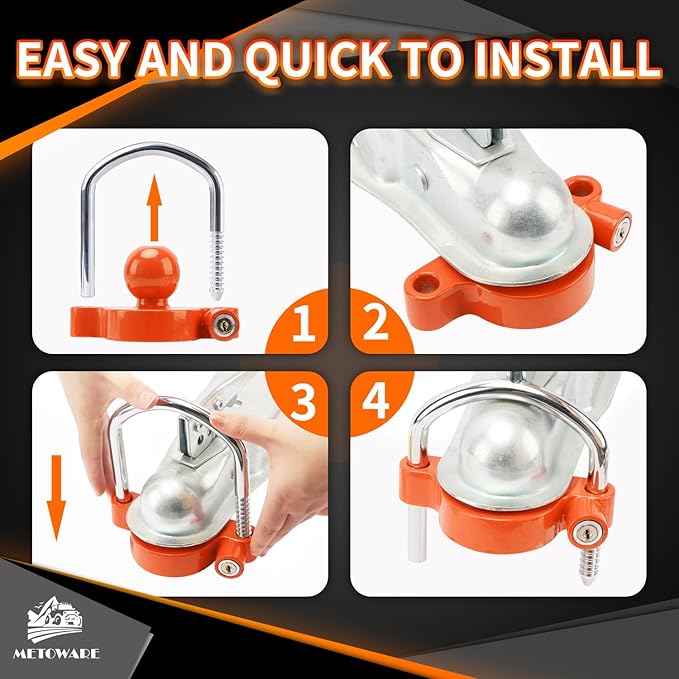 EASY AND QUICK TO INSTALL

1

2

3

4

METOWARE