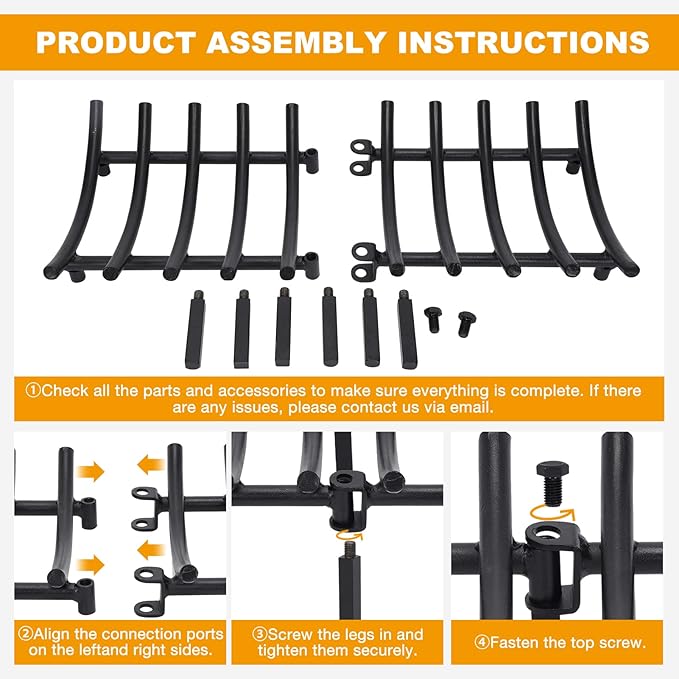 PRODUCT ASSEMBLY INSTRUCTIONS

①Check all the parts and accessories to make sure everything is complete. If there are any issues, please contact us via email.

②Align the connection ports on the leftand right sides.

③Screw the legs in and tighten them securely.

④Fasten the top screw.