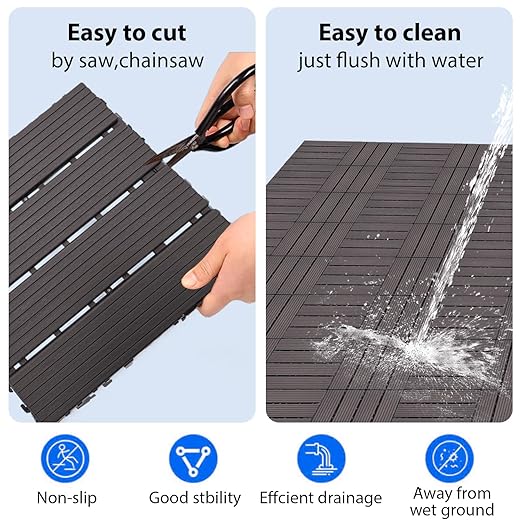 Easy to cut
by saw,chainsaw

Easy to clean
just flush with water

Non-slip

Good stbility

Effcient drainage

Away from wet ground