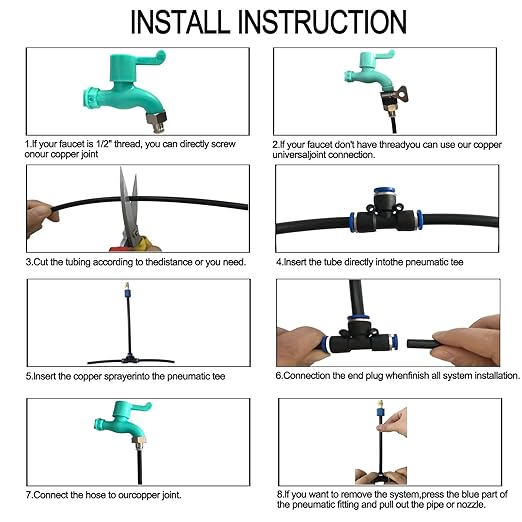 INSTALL INSTRUCTION

1.If your faucet is 1/2" thread, you can directly screw onour copper joint

2.If your faucet don't have threadyou can use our copper universaljoint connection.

3.Cut the tubing according to thedistance or you need.

4.Insert the tube directly intothe pneumatic tee

5.Insert the copper sprayerinto the pneumatic tee

6.Connection the end plug whenfinish all system installation.

7.Connect the hose to ourcopper joint.

8.If you want to remove the system,press the blue part of the pneumatic fitting and pull out the pipe or nozzle.