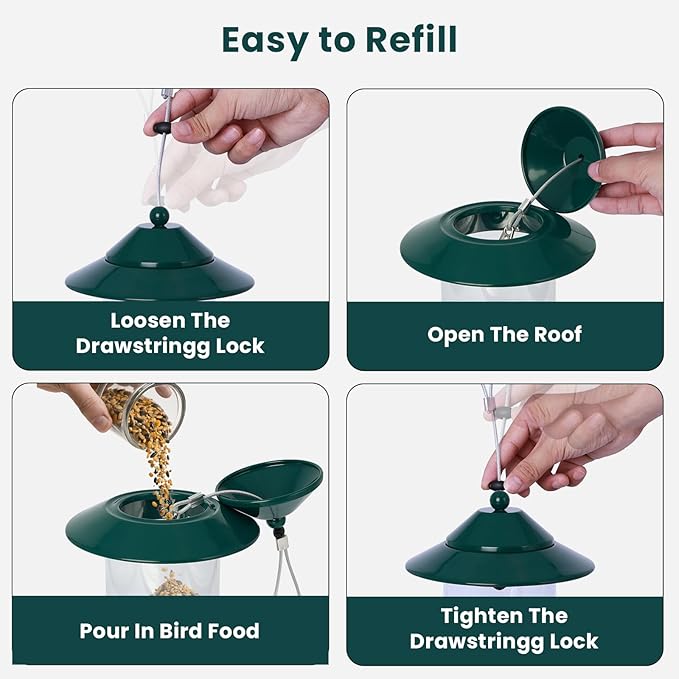 Easy to Refill

Loosen The Drawstringg Lock

Open The Roof

Pour In Bird Food

Tighten The Drawstringg Lock